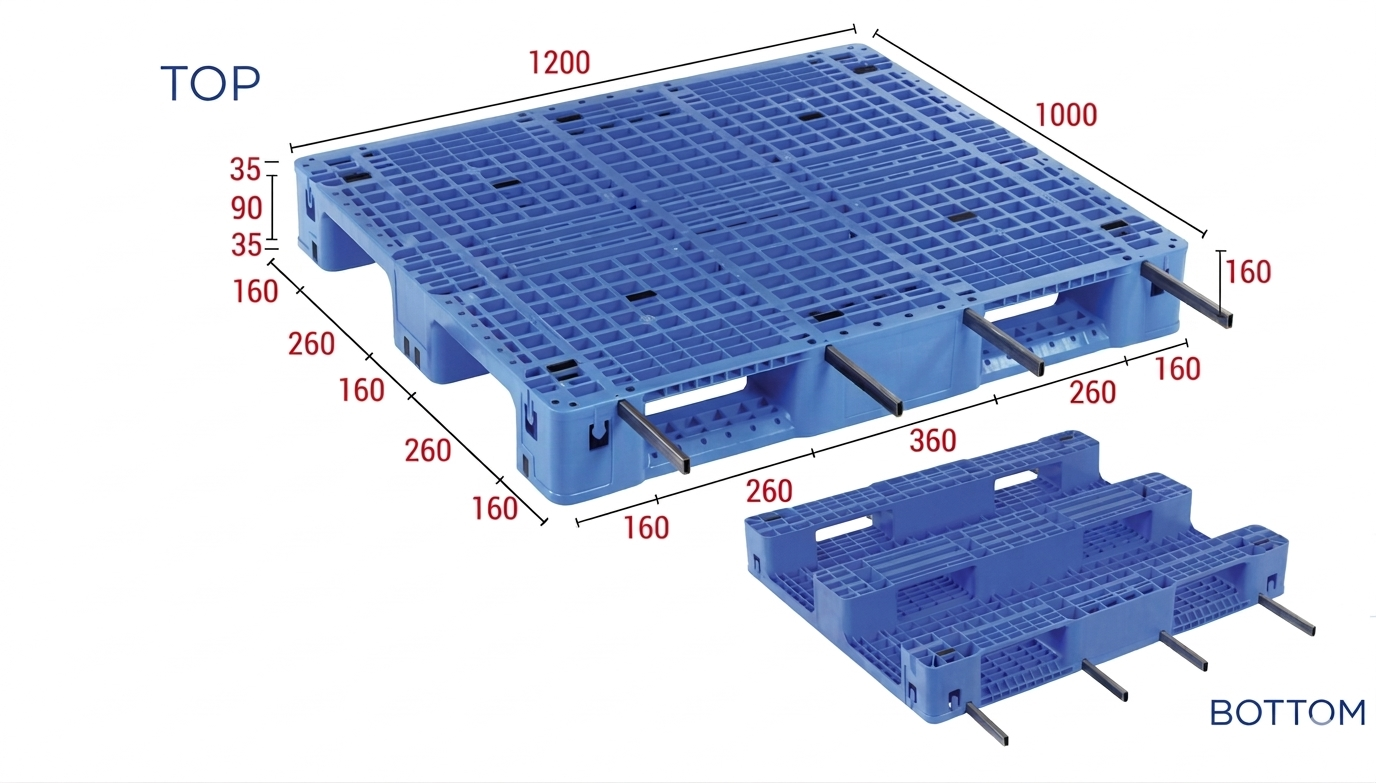 TOP

1200

1000

35
90
35

160

160
260
160
260
160

160
260
360
260
160

BOTTOM