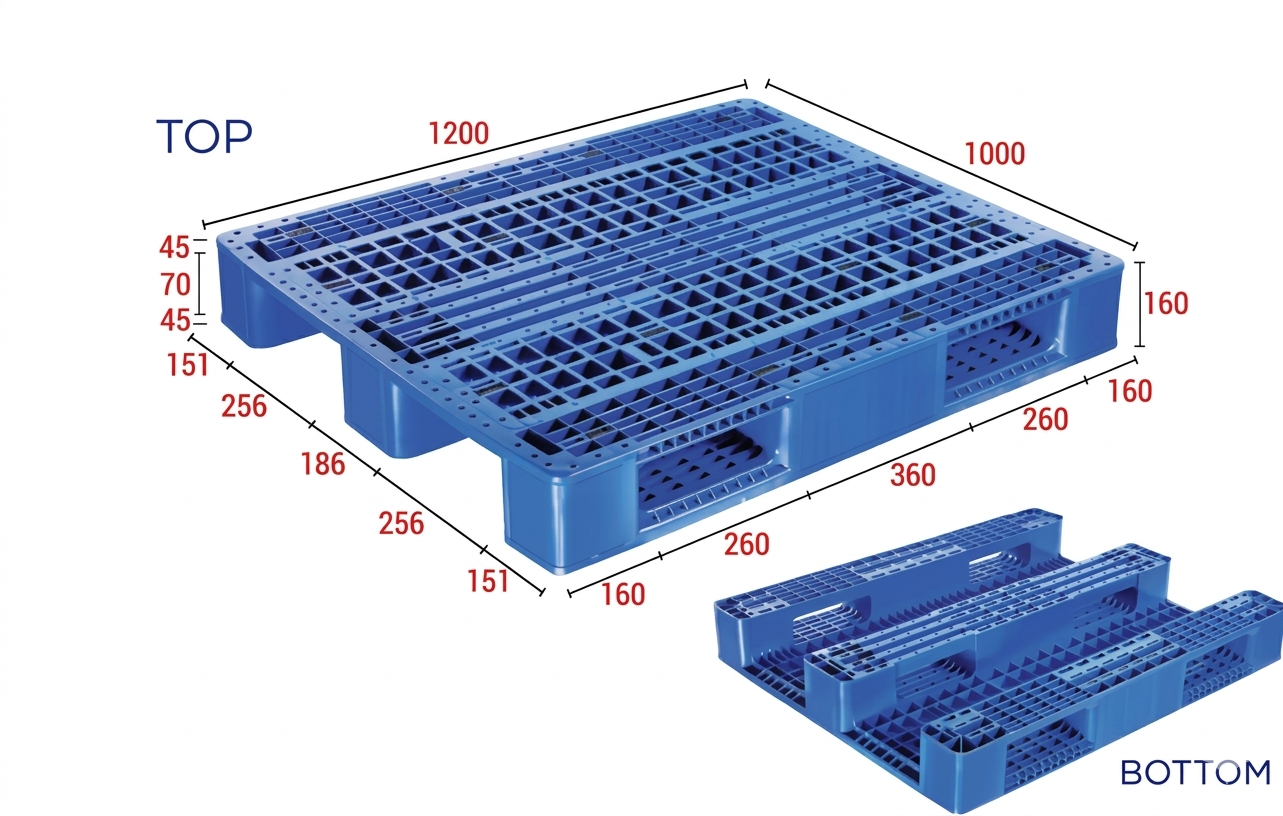 TOP

1200

1000

45
70
45

160

151
256
186
256
151

160
260
360
260
160

BOTTOM